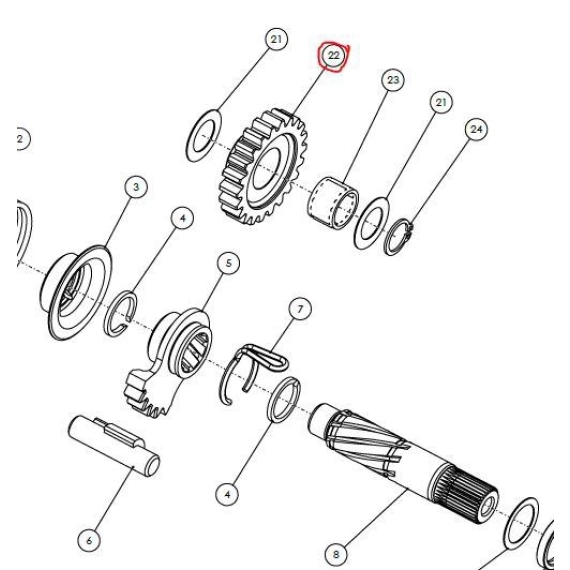 21
22
23
21
24
2
3
4
5
7
4
6
8