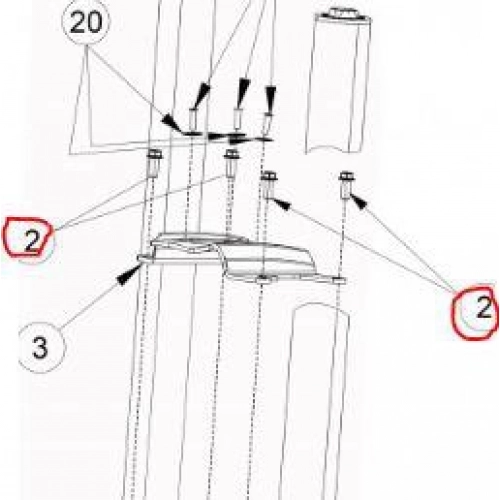 20

2

2

3