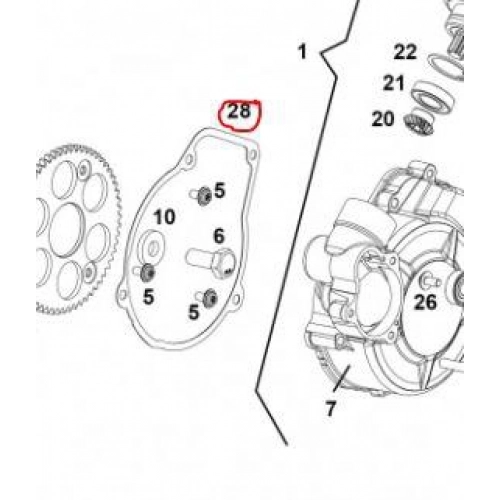 1
22
21
20
28
5
10
6
5
5
26
7