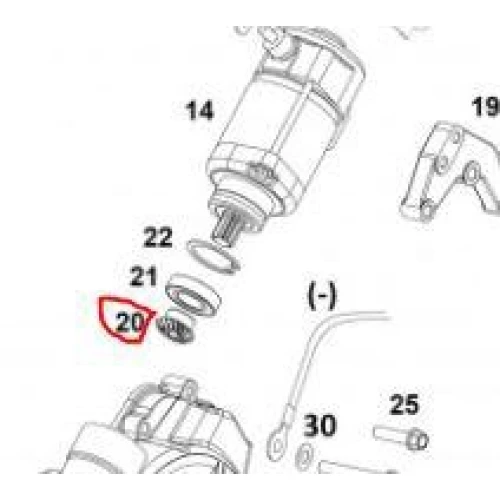 14

19

22

21

20

(-)

25

30