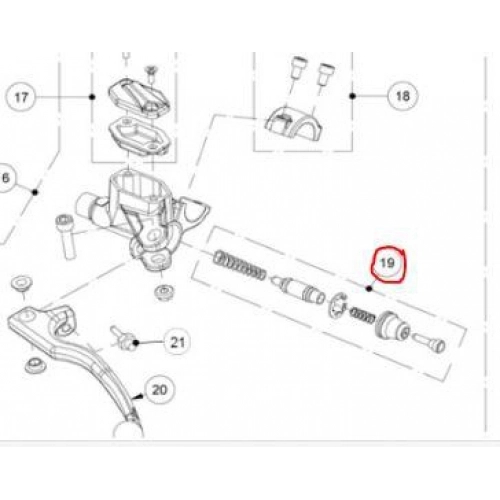 17
18
6
19
21
20