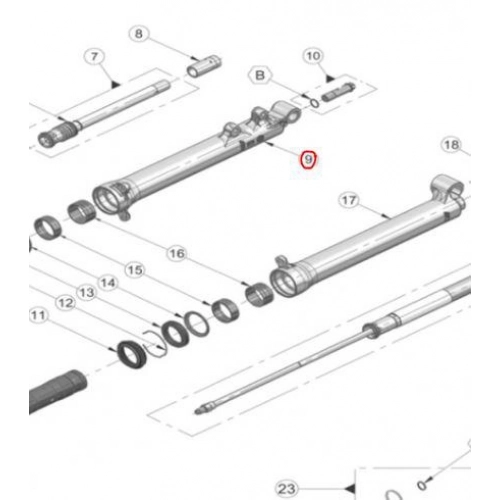 8
7
10
B
9
18
17
16
15
14
13
12
11
23