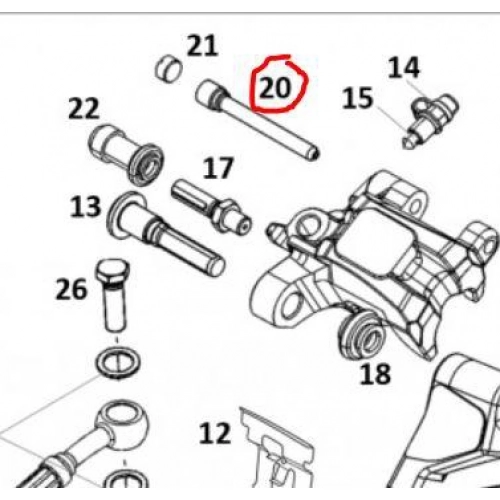 21
20
14
15
22
17
13
26
18
12