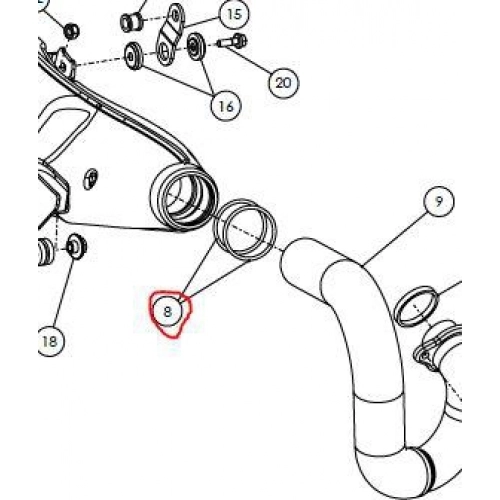 15
20
16
9
8
18