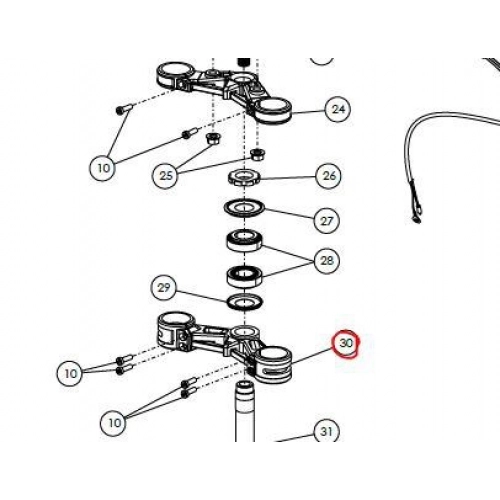 24
10
25
26
27
28
29
30
10
10
31