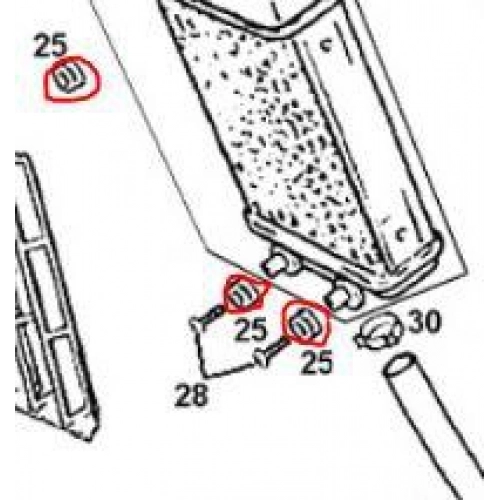 25

25

30

25

28