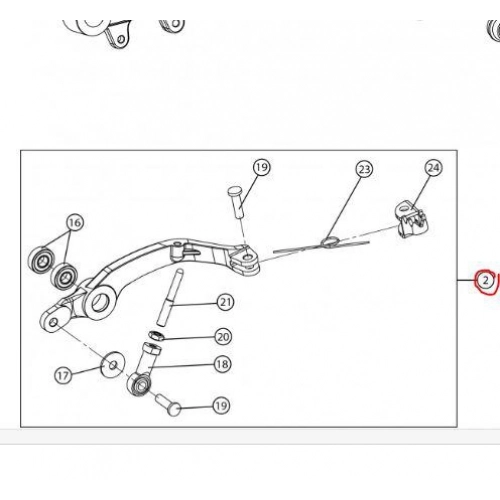 19
23
24
16
2
21
20
18
17
19