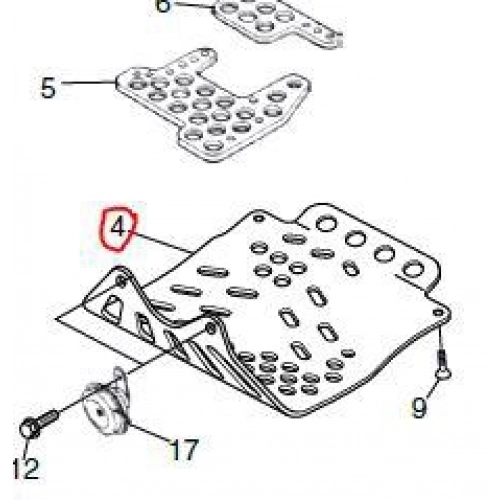 6
5
4
9
17
12