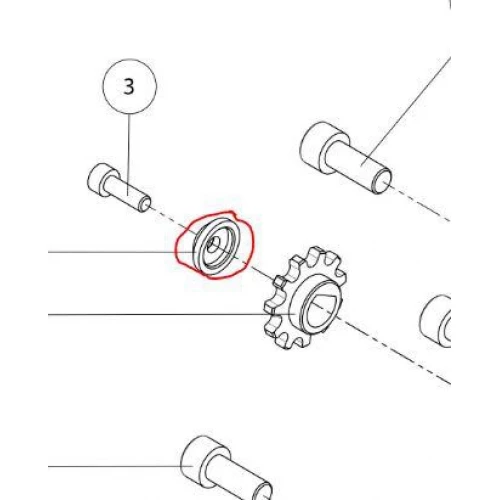 3