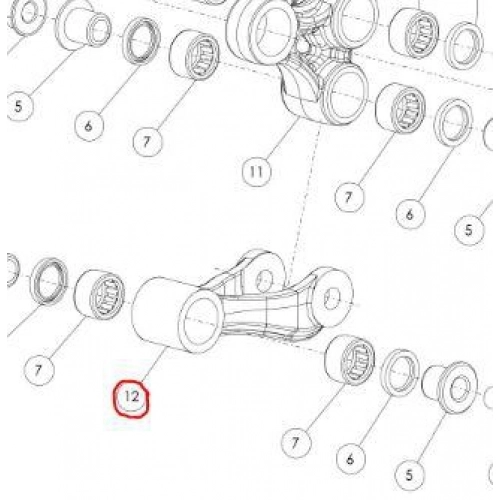 5
6
7
11
7
6
5
7
12
7
6
5