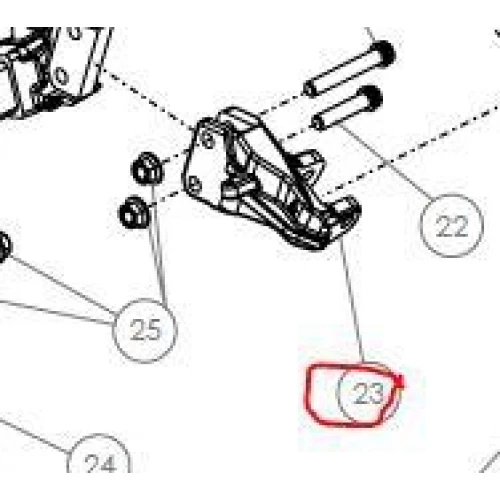 22

25

23

24