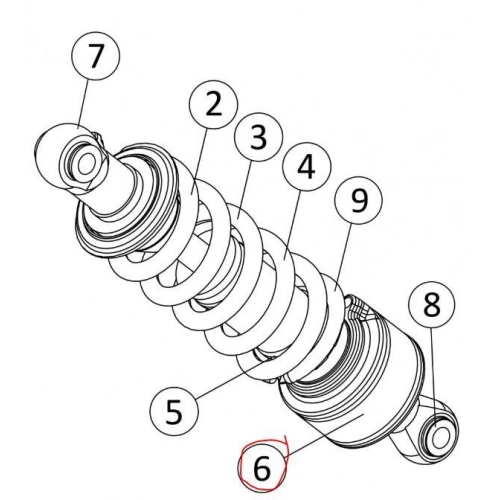 7

2

3

4

9

8

5

6